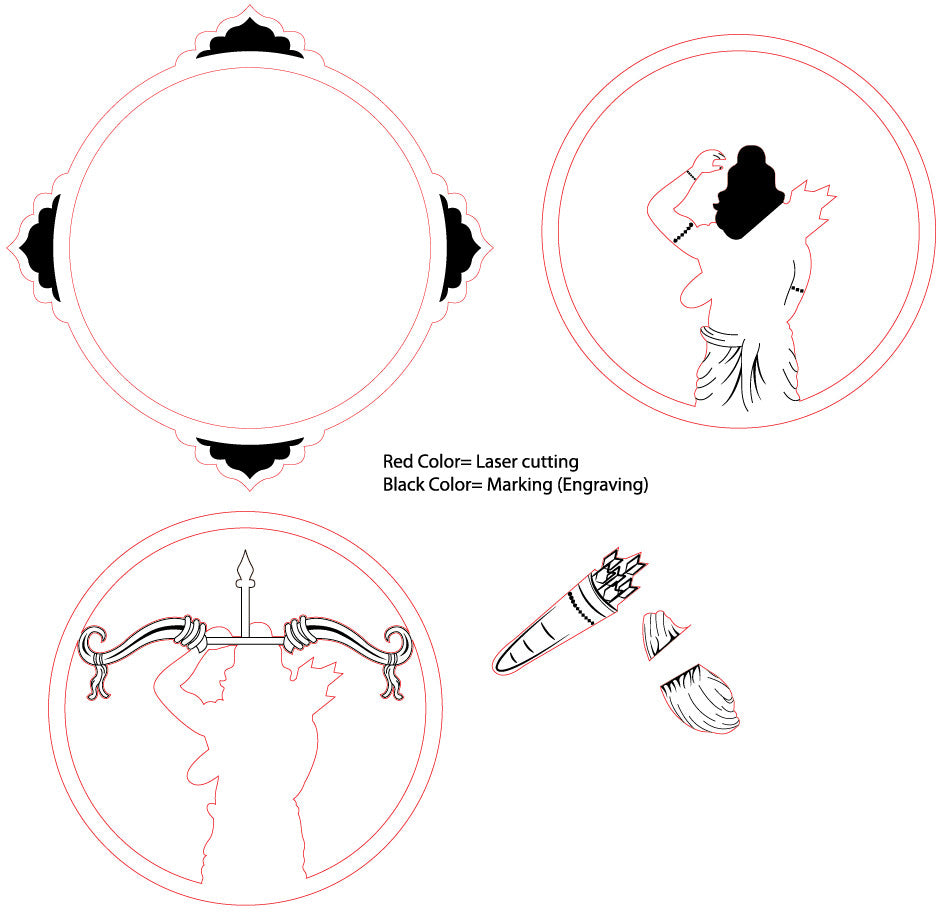 Red Color= Laser cutting
Black Color= Marking (Engraving)